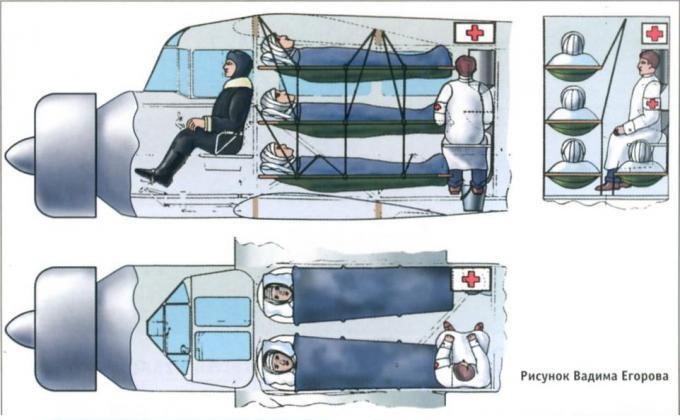 Рисунок Вадима Егорова