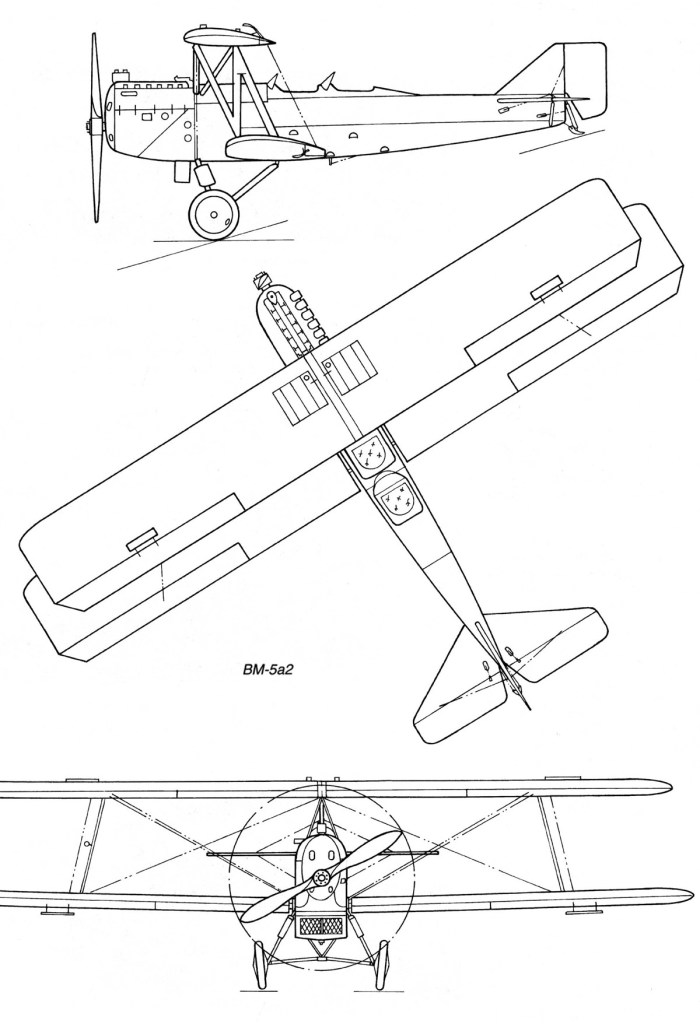 BM-5a2